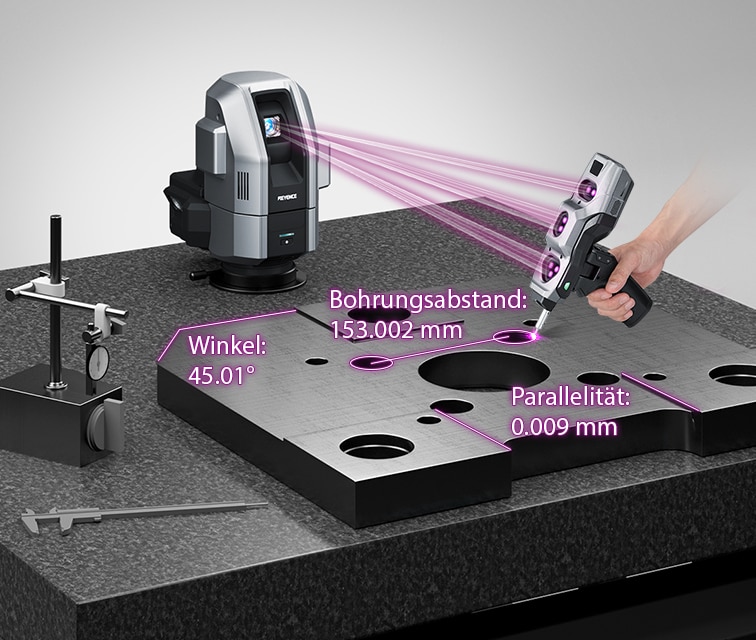 KEYENCE

Bohrungsabstand:
153.002 mm

Winkel:
45.01°

Parallelität:
0.009 mm