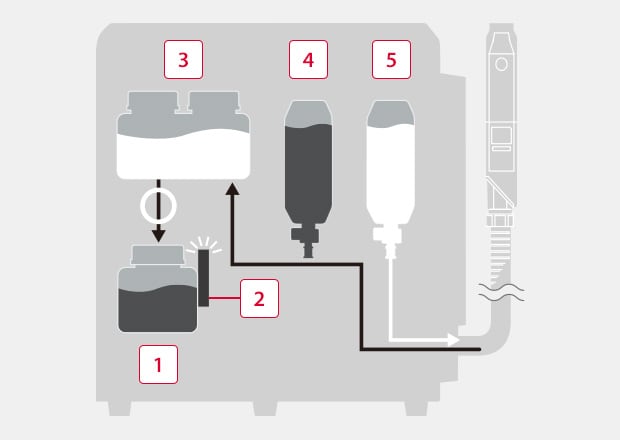 3
4
5
2
1