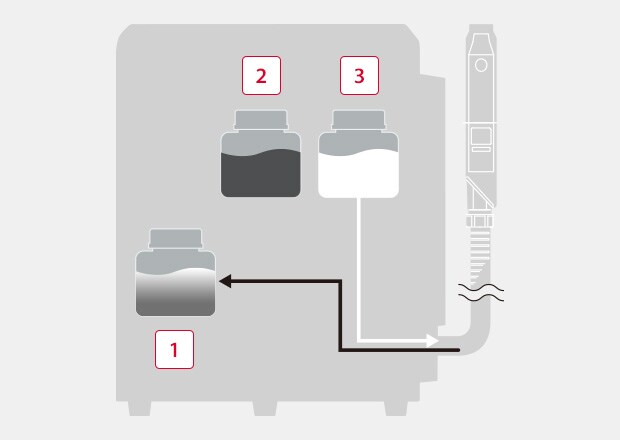 2
3
1