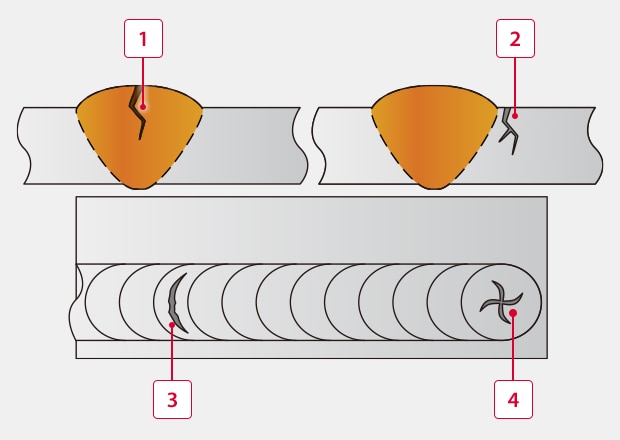 1
2
3
4