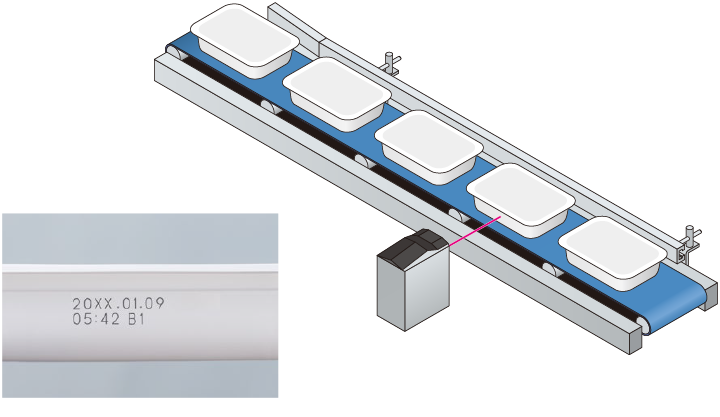 20XX.01.09
05:42 B1