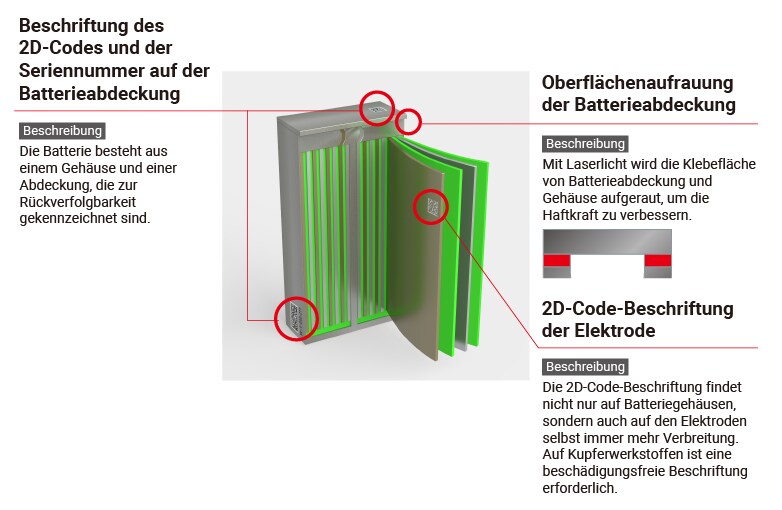 Beschriftung des 2D-Codes und der Seriennummer auf der Batterieabdeckung

Beschreibung

Die Batterie besteht aus einem Gehäuse und einer Abdeckung, die zur Rückverfolgbarkeit gekennzeichnet sind.

Oberflächenaufrauung der Batterieabdeckung

Beschreibung

Mit Laserlicht wird die Klebefläche von Batterieabdeckung und Gehäuse aufgeraut, um die Haftkraft zu verbessern.

2D-Code-Beschriftung der Elektrode

Beschreibung

Die 2D-Code-Beschriftung findet nicht nur auf Batteriegehäusen, sondern auch auf den Elektroden selbst immer mehr Verbreitung. Auf Kupferwerkstoffen ist eine beschädigungsfreie Beschriftung erforderlich.