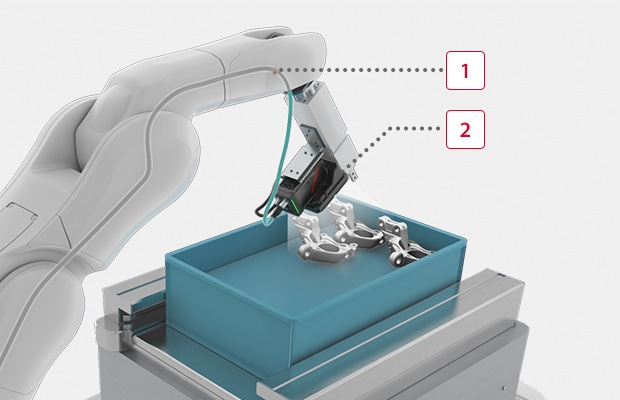 1

2