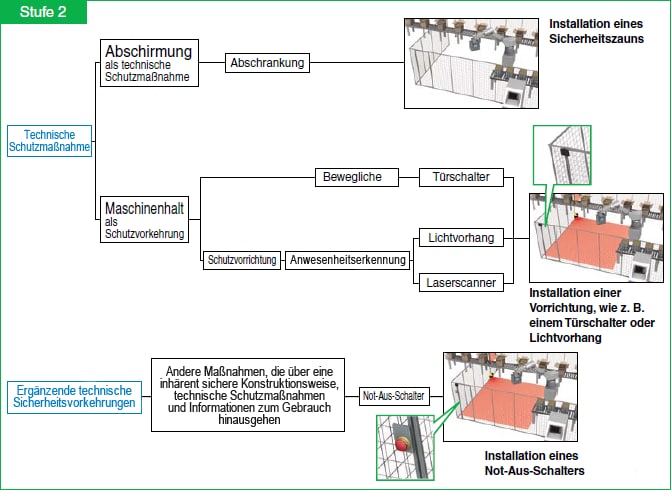 Stufe 2

Technische Schutzmaßnahme

Abschirmung
als technische Schutzmaßnahme

Abschrankung

Installation eines Sicherheitszauns

Maschinenhalt
als Schutzvorkehrung

Bewegliche

Türschalter

Schutzvorrichtung

Anwesenheitserkennung

Lichtvorhang

Laserscanner

Installation einer Vorrichtung, wie z. B. einem Türschalter oder Lichtvorhang

Ergänzende technische Sicherheitsvorkehrungen

Andere Maßnahmen, die über eine inhärent sichere Konstruktionsweise, technische Schutzmaßnahmen und Informationen zum Gebrauch hinausgehen

Not-Aus-Schalter

Installation eines Not-Aus-Schalters