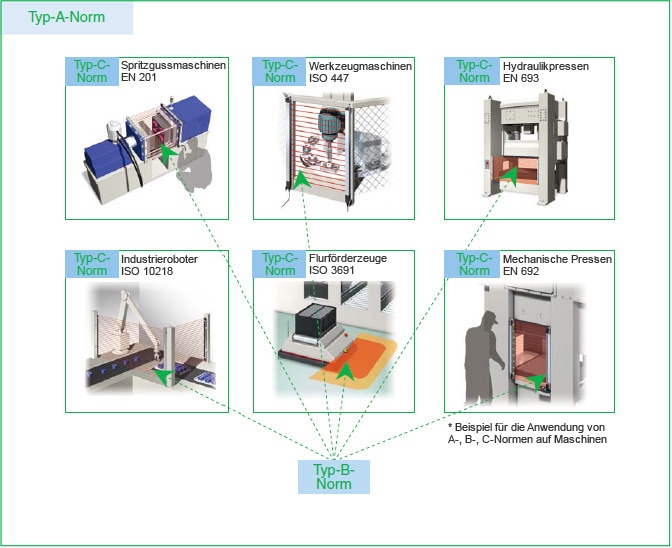 Typ-A-Norm

Typ-C-Norm
Spritzgussmaschinen
EN 201

Typ-C-Norm
Werkzeugmaschinen
ISO 447

Typ-C-Norm
Hydraulikpressen
EN 693

Typ-C-Norm
Industrieroboter
ISO 10218

Typ-C-Norm
Flurförderzeuge
ISO 3691

Typ-C-Norm
Mechanische Pressen
EN 692

* Beispiel für die Anwendung von A-, B-, C-Normen auf Maschinen

Typ-B-Norm