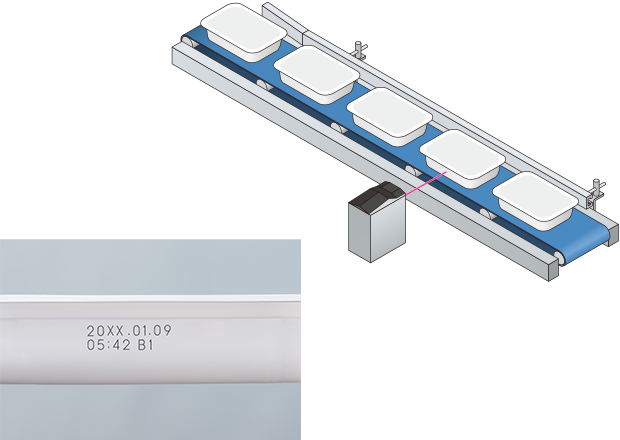 20XX.01.09
05:42 B1