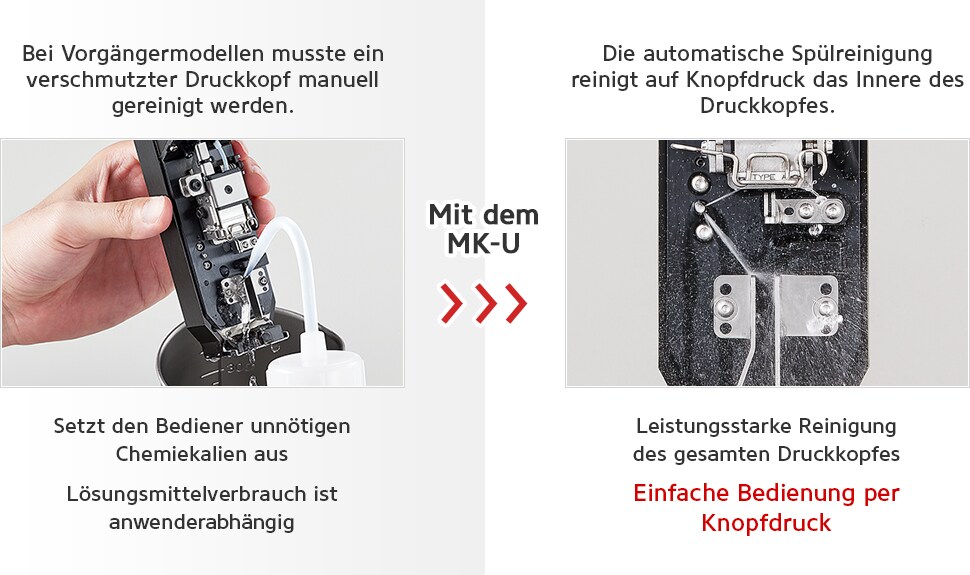 Bei Vorgängermodellen musste ein verschmutzter Druckkopf manuell gereinigt werden.

Setzt den Bediener unnötigen Chemiekalien aus

Lösungsmittelverbrauch ist anwenderabhängig

Mit dem MK-U

Die automatische Spülreinigung reinigt auf Knopfdruck das Innere des Druckkopfes.

TYPE

Leistungsstarke Reinigung des gesamten Druckkopfes

Einfache Bedienung per Knopfdruck