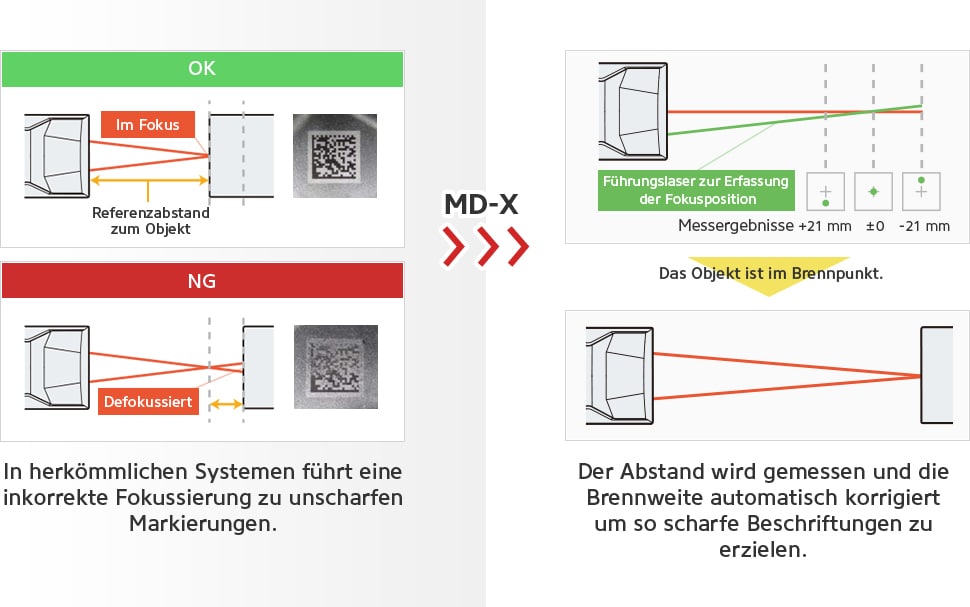 OK

Im Fokus

Referenzabstand zum Objekt

NG

Defokussiert

In herkömmlichen Systemen führt eine inkorrekte Fokussierung zu unscharfen Markierungen.

MD-X

Führungslaser zur Erfassung der Fokusposition

Messergebnisse +21 mm ±0 -21 mm

Das Objekt ist im Brennpunkt.

Der Abstand wird gemessen und die Brennweite automatisch korrigiert um so scharfe Beschriftungen zu erzielen.