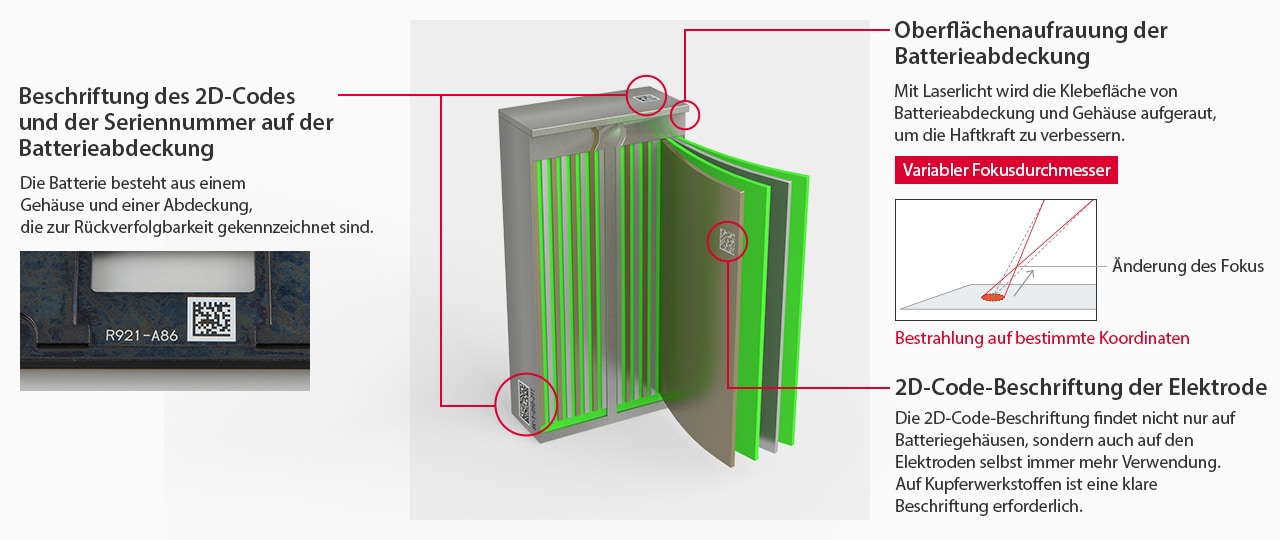 Beschriftung des 2D-Codes und der Seriennummer auf der Batterieabdeckung

Die Batterie besteht aus einem Gehäuse und einer Abdeckung, die zur Rückverfolgbarkeit gekennzeichnet sind.

R921-A86

Oberflächenaufrauung der Batterieabdeckung

Mit Laserlicht wird die Klebefläche von Batterieabdeckung und Gehäuse aufgeraut, um die Haftkraft zu verbessern.

Variabler Fokusdurchmesser

Änderung des Fokus

Bestrahlung auf bestimmte Koordinaten

2D-Code-Beschriftung der Elektrode

Die 2D-Code-Beschriftung findet nicht nur auf Batteriegehäusen, sondern auch auf den Elektroden selbst immer mehr Verwendung. Auf Kupferwerkstoffen ist eine klare Beschriftung erforderlich.