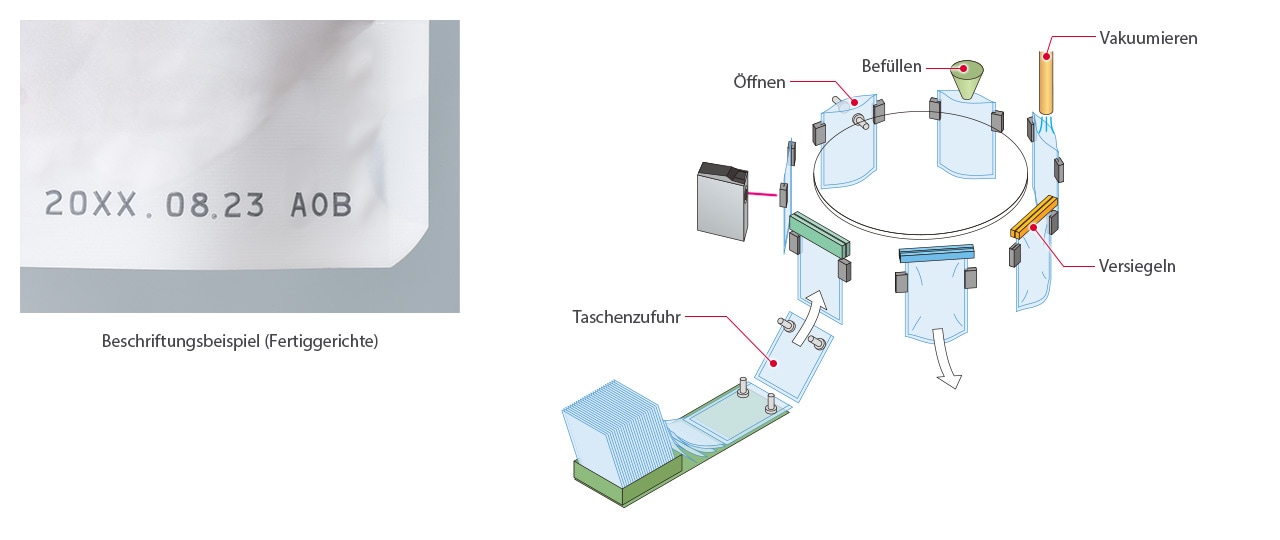 20XX.08.23 A0B

Beschriftungsbeispiel (Fertiggerichte)

Öffnen

Befüllen

Vakuumieren

Versiegeln

Taschenzufuhr