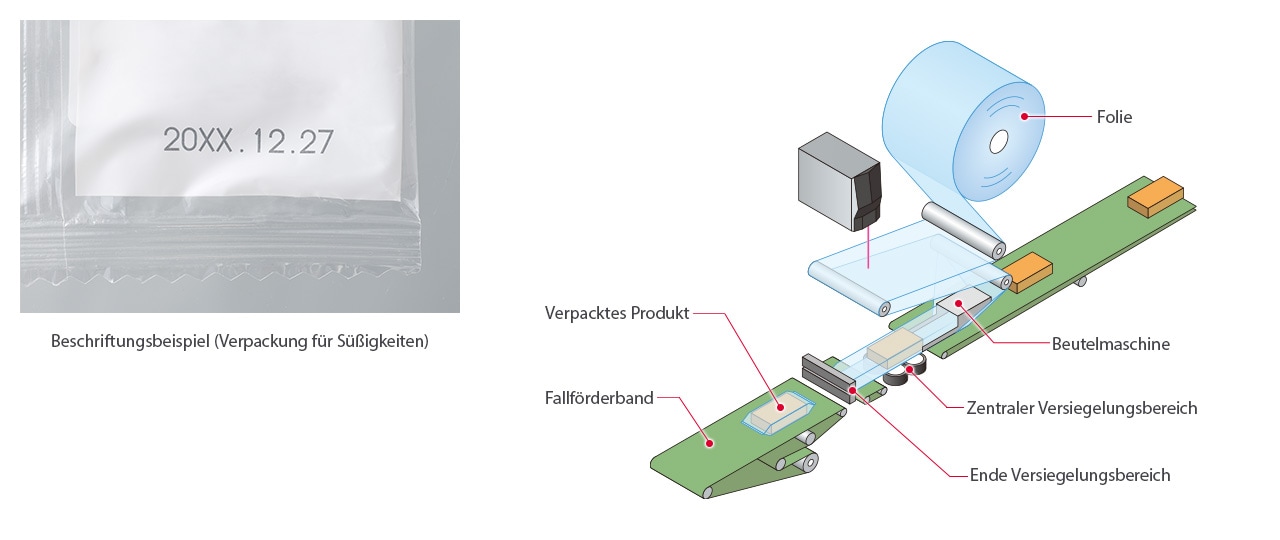 20XX.12.27

Beschriftungsbeispiel (Verpackung für Süßigkeiten)

Folie

Verpacktes Produkt

Beutelmaschine

Fallförderband

Zentraler Versiegelungsbereich

Ende Versiegelungsbereich