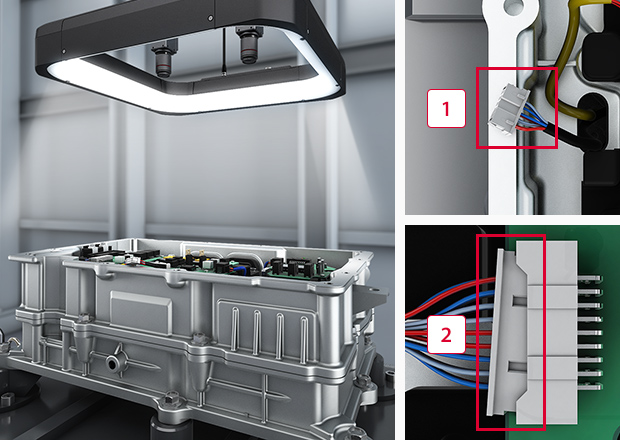 1

2