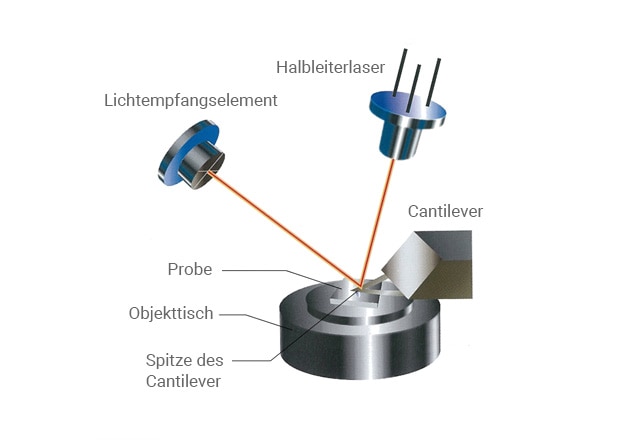 Halbleiterlaser

Lichtempfangselement

Cantilever

Probe

Objekttisch

Spitze des Cantilever